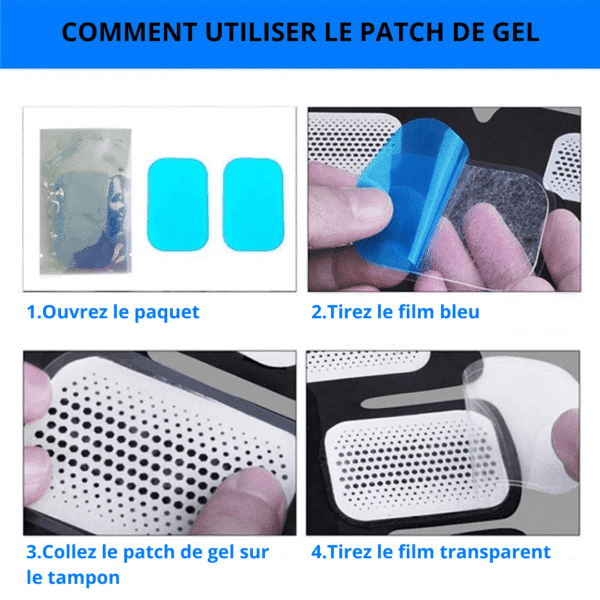 COMMENT UTILISER LE PATCH DE GEL

1.Ouvrez le paquet

2.Tirez le film bleu

3.Collez le patch de gel sur le tampon

4.Tirez le film transparent