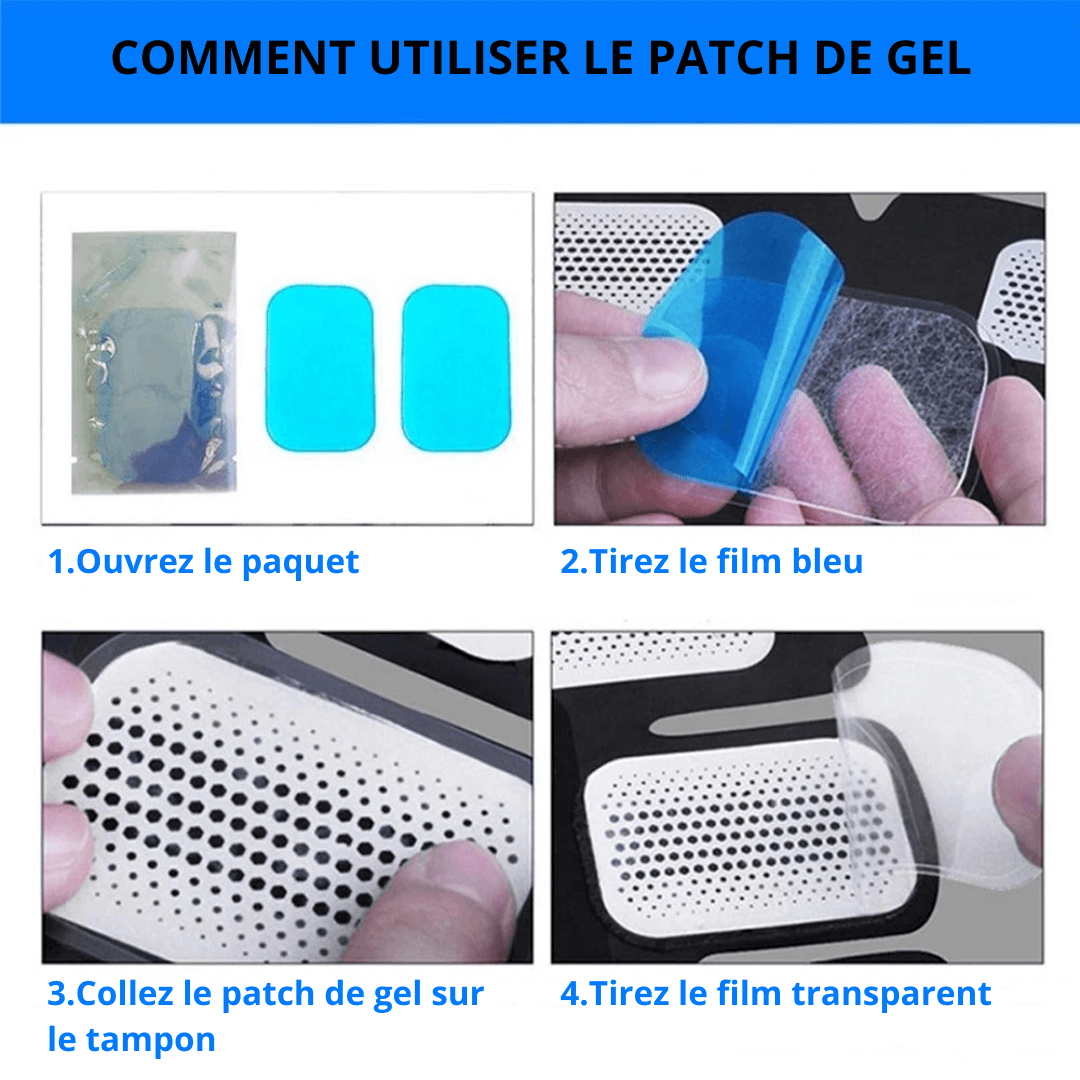 COMMENT UTILISER LE PATCH DE GEL

1.Ouvrez le paquet

2.Tirez le film bleu

3.Collez le patch de gel sur le tampon

4.Tirez le film transparent