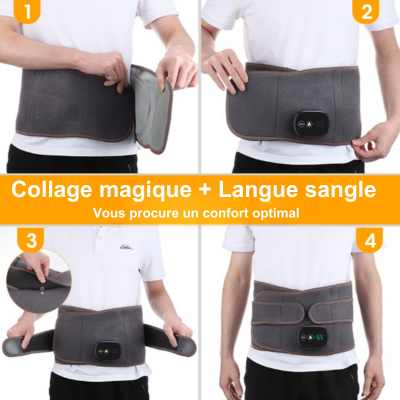 1

2

Collage magique + Langue sangle

Vous procure un confort optimal

3

4

65