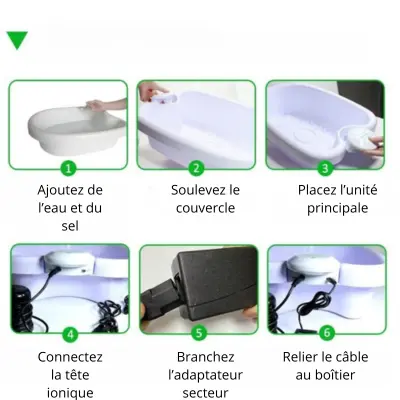 1

Ajoutez de l’eau et du sel

2

Soulevez le couvercle

3

Placez l’unité principale

4

Connectez la tête ionique

5

Branchez l’adaptateur secteur

6

Relier le câble au boîtier